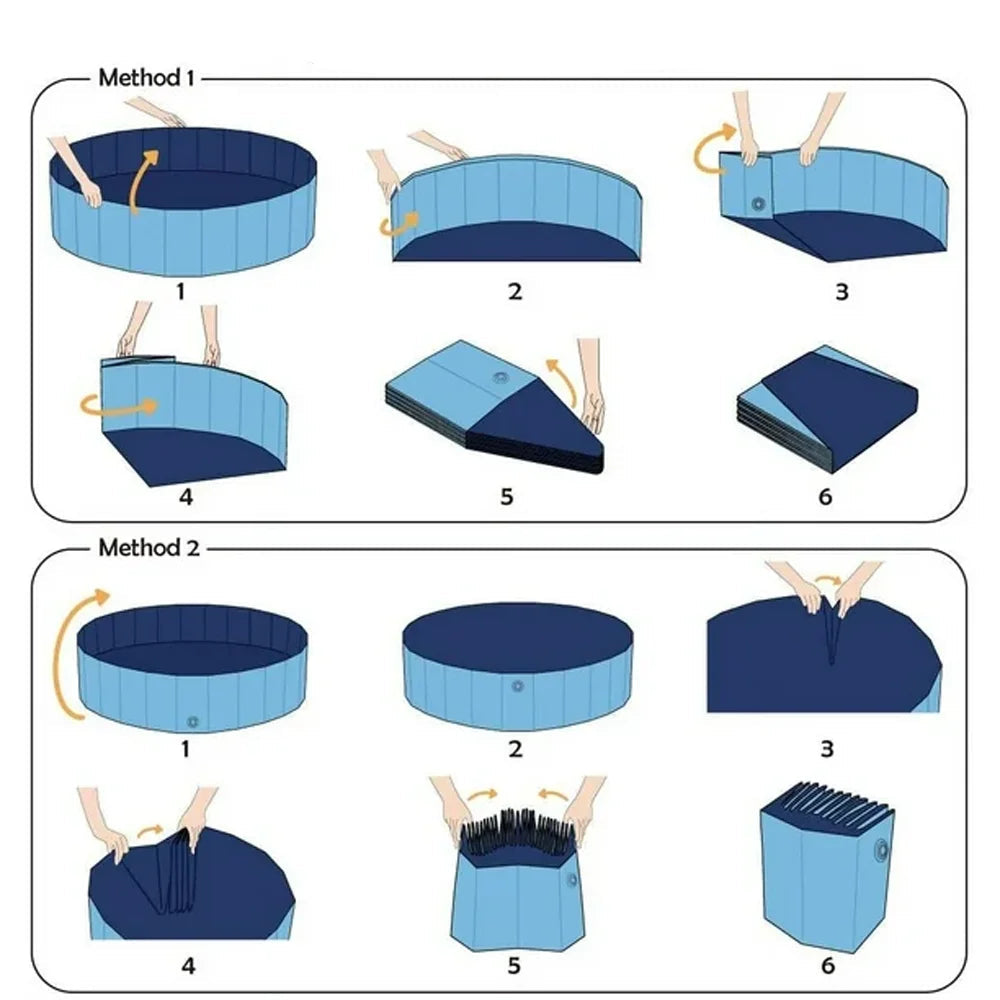 Method 1

1

2

3

4

5

6

Method 2

1

2

3

4

5

6