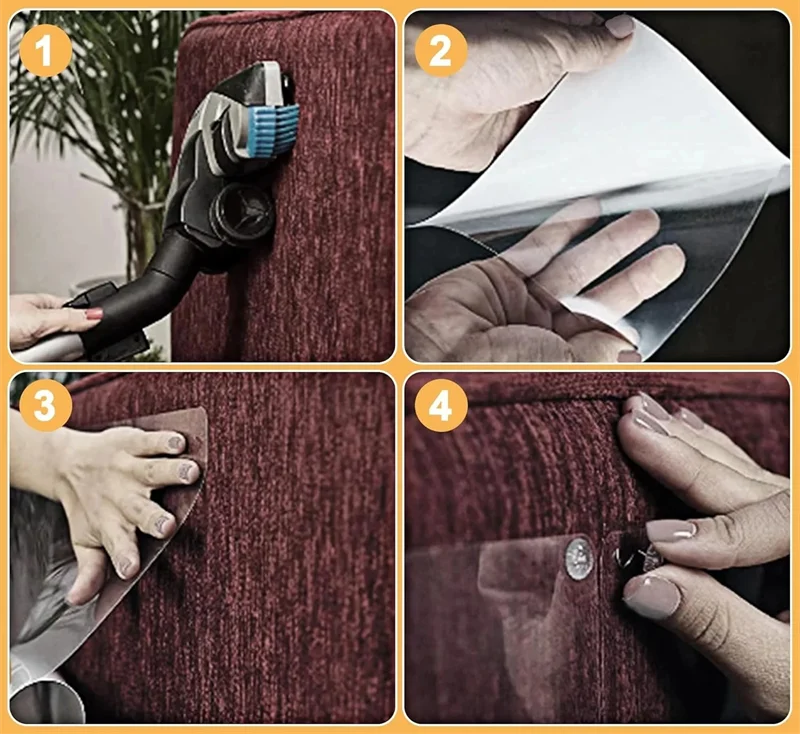 1

2

3

4